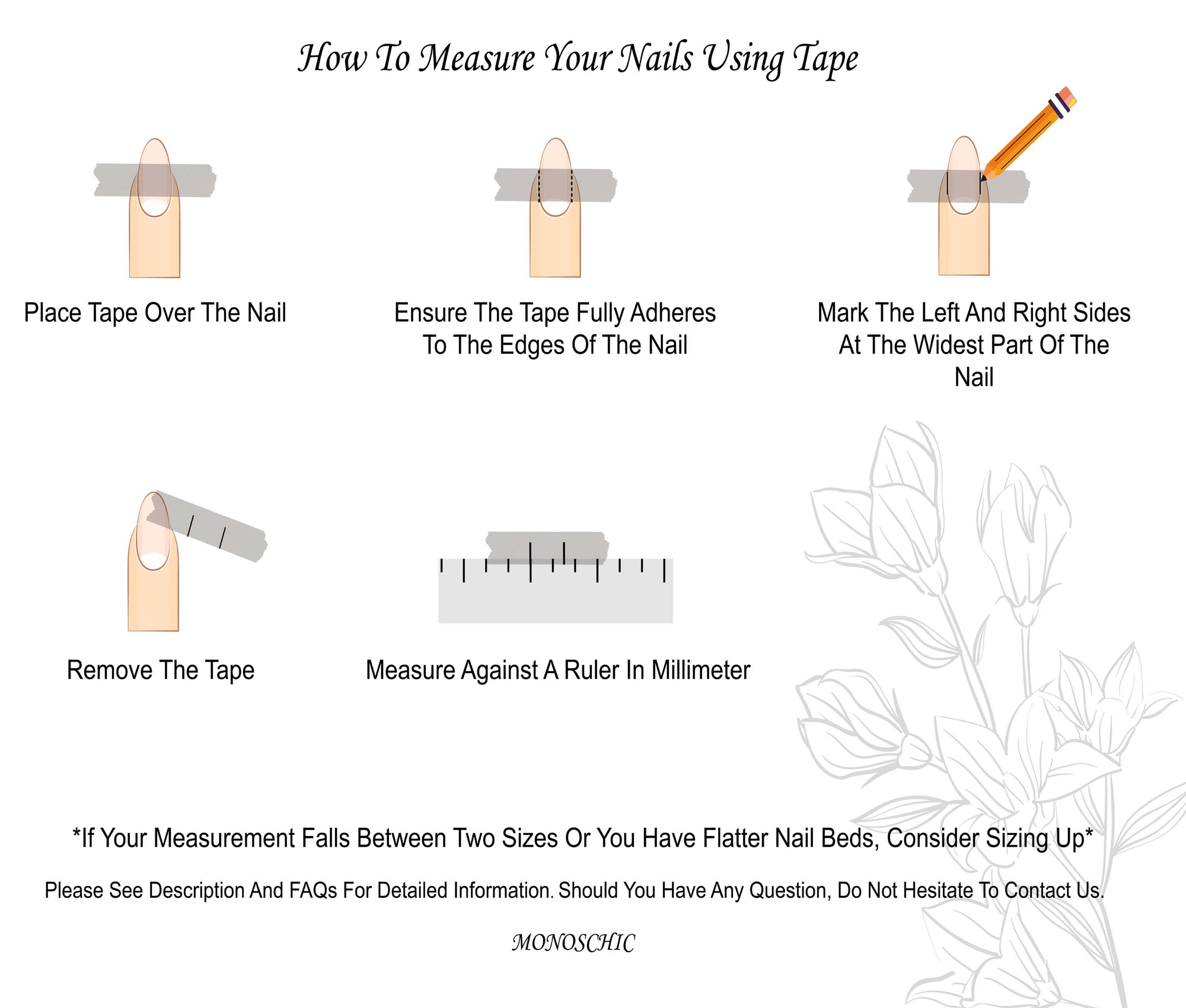 How To Measure Your Nails Using Tape

Place Tape Over The Nail

Ensure The Tape Fully Adheres To The Edges Of The Nail

Mark The Left And Right Sides At The Widest Part Of The Nail

Remove The Tape

Measure Against A Ruler In Millimeter

*If Your Measurement Falls Between Two Sizes Or You Have Flatter Nail Beds, Consider Sizing Up*

Please See Description And FAQs For Detailed Information. Should You Have Any Question, Do Not Hesitate To Contact Us.

MONOSCHIC